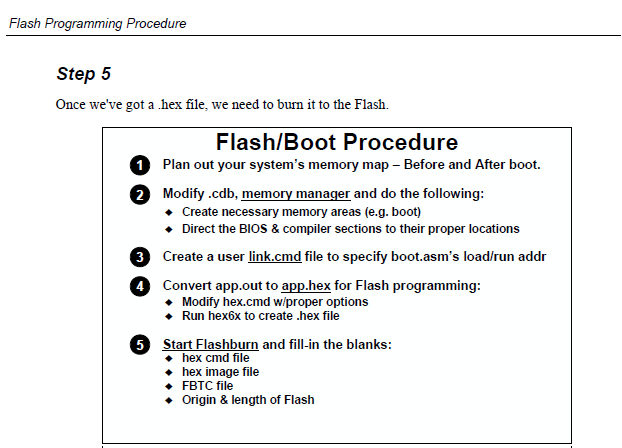 Flash Programming Procedure

Step 5

Once we've got a .hex file, we need to burn it to the Flash.

Flash/Boot Procedure

1 Plan out your system's memory map – Before and After boot.

2 Modify .cdb, memory manager and do the following:
◆ Create necessary memory areas (e.g. boot)
◆ Direct the BIOS & compiler sections to their proper locations

3 Create a user link.cmd file to specify boot.asm's load/run addr

4 Convert app.out to app.hex for Flash programming:
◆ Modify hex.cmd w/proper options
◆ Run hex6x to create .hex file

5 Start Flashburn and fill-in the blanks:
◆ hex cmd file
◆ hex image file
◆ FBTC file
◆ Origin & length of Flash