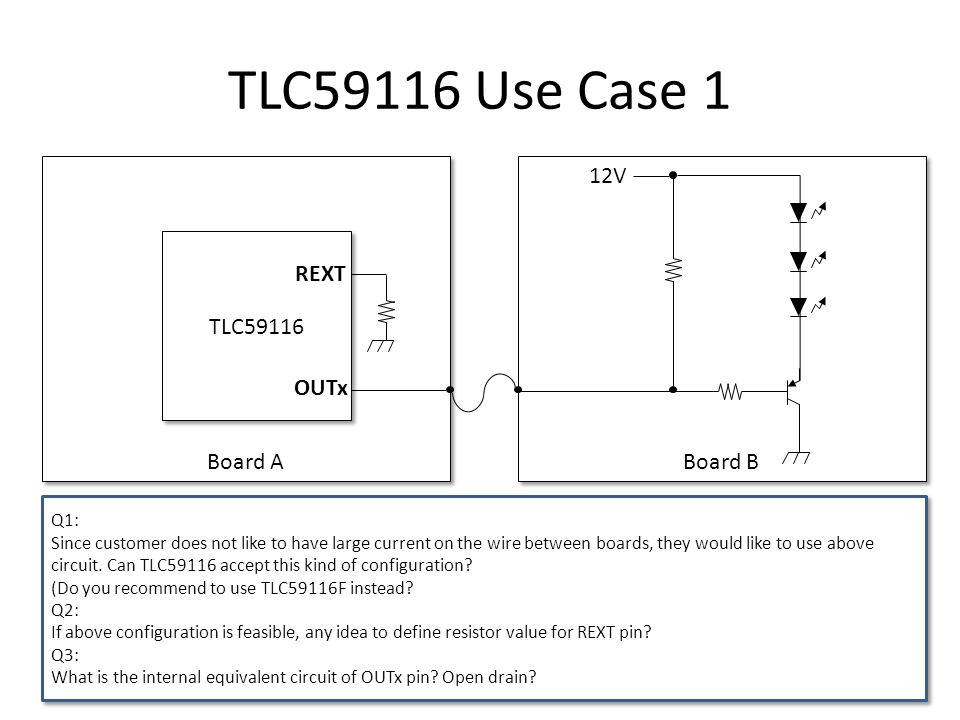 TLC59116 Use Case 1

REXT

TLC59116

OUTx

Board A

12V

Board B

Q1:
Since customer does not like to have large current on the wire between boards, they would like to use above circuit. Can TLC59116 accept this kind of configuration?
(Do you recommend to use TLC59116F instead?
Q2:
If above configuration is feasible, any idea to define resistor value for REXT pin?
Q3:
What is the internal equivalent circuit of OUTx pin? Open drain?