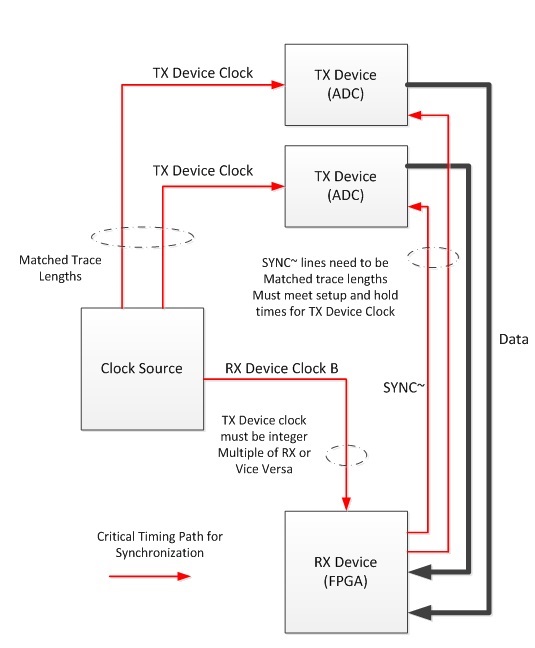 TX Device Clock

TX Device (ADC)

TX Device Clock

TX Device (ADC)

Matched Trace Lengths

SYNC~ lines need to be Matched trace lengths Must meet setup and hold times for TX Device Clock

Data

Clock Source

RX Device Clock B

SYNC~

TX Device clock must be integer Multiple of RX or Vice Versa

Critical Timing Path for Synchronization

RX Device (FPGA)