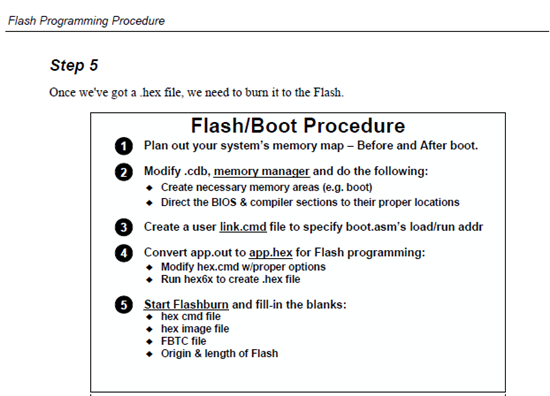 Flash Programming Procedure

Step 5

Once we've got a .hex file, we need to burn it to the Flash.

Flash/Boot Procedure

1 Plan out your system's memory map – Before and After boot.

2 Modify .cdb, memory manager and do the following:
◆ Create necessary memory areas (e.g. boot)
◆ Direct the BIOS & compiler sections to their proper locations

3 Create a user link.cmd file to specify boot.asm's load/run addr

4 Convert app.out to app.hex for Flash programming:
◆ Modify hex.cmd w/proper options
◆ Run hex6x to create .hex file

5 Start Flashburn and fill-in the blanks:
◆ hex cmd file
◆ hex image file
◆ FBTC file
◆ Origin & length of Flash