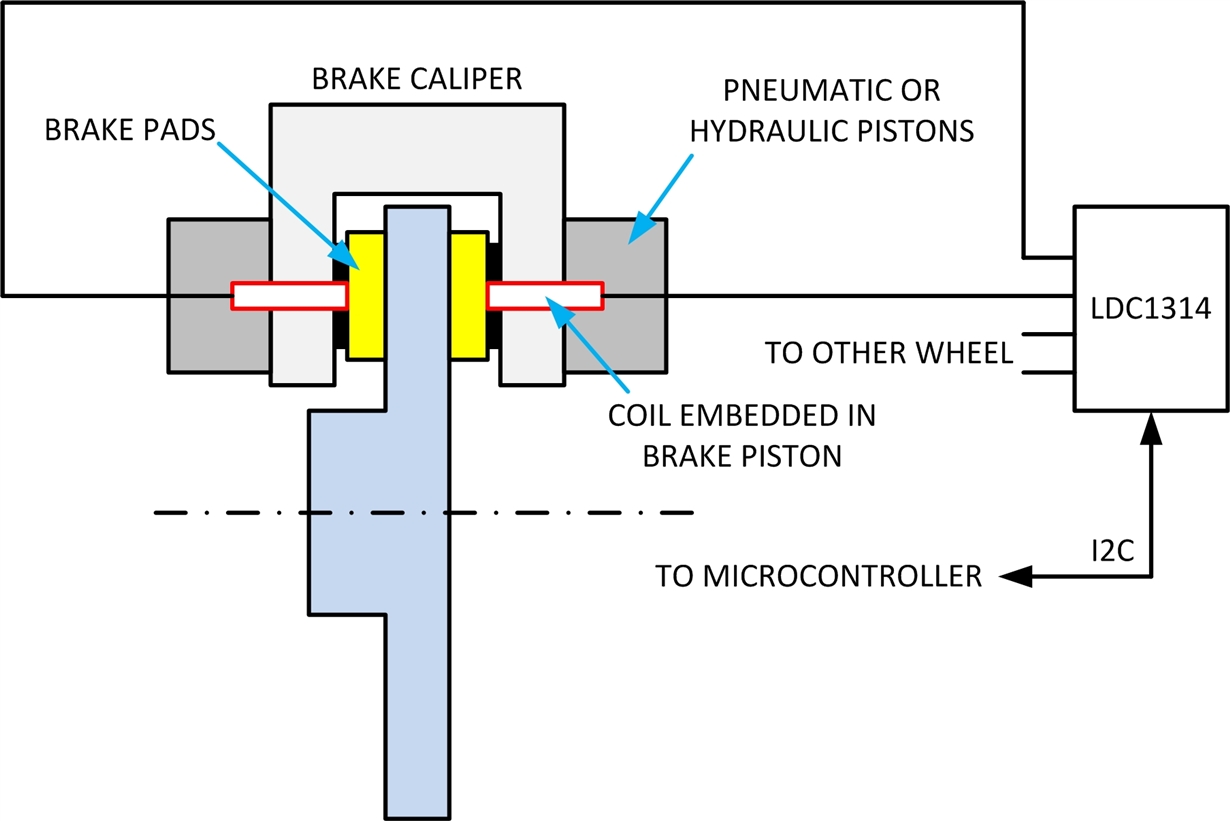 BRAKE CALIPER

BRAKE PADS

PNEUMATIC OR HYDRAULIC PISTONS

LDC1314

TO OTHER WHEEL

COIL EMBEDDED IN BRAKE PISTON

I2C

TO MICROCONTROLLER