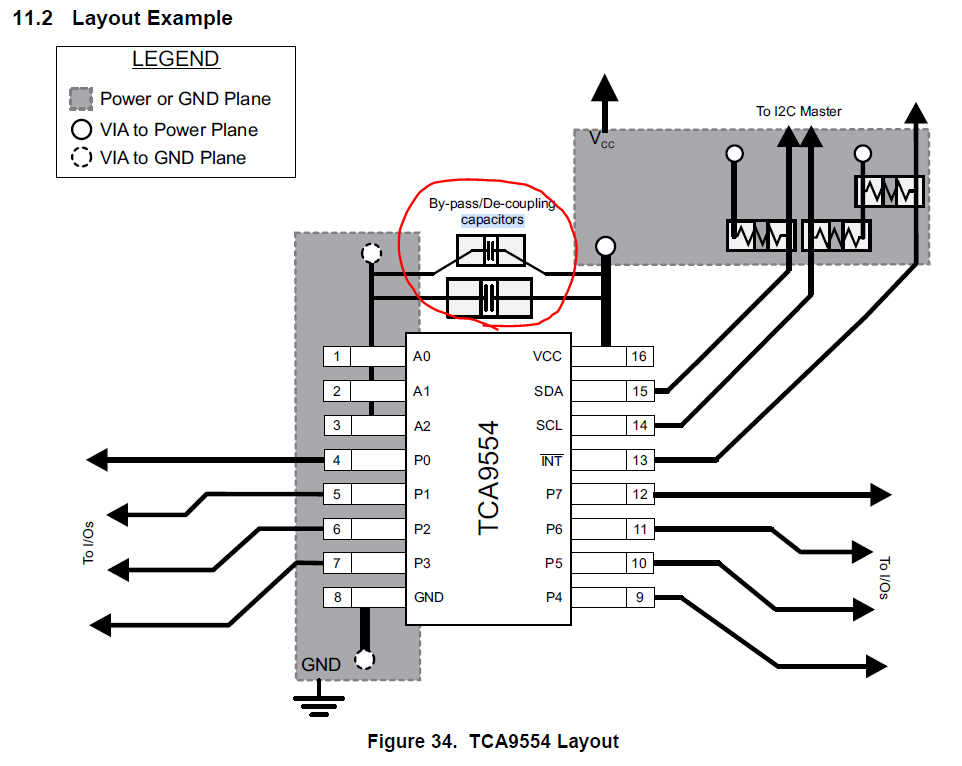 11.2 Layout Example

LEGEND
Power or GND Plane
VIA to Power Plane
VIA to GND Plane

$V_{CC}$

To I2C Master

By-pass/De-coupling capacitors

1 A0
2 A1
3 A2
4 P0
5 P1
6 P2
7 P3
8 GND

TCA9554

VCC 16
SDA 15
SCL 14
$\overline{INT}$ 13
P7 12
P6 11
P5 10
P4 9

To I/Os

To I/Os

GND

Figure 34. TCA9554 Layout