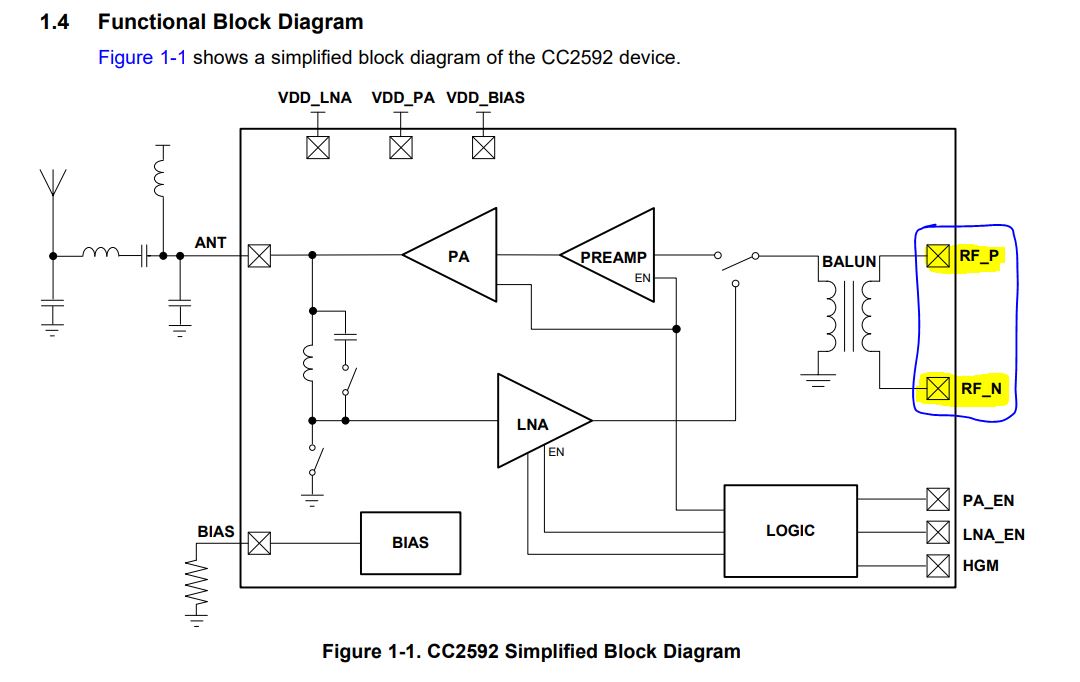 1.4 Functional Block Diagram

Figure 1-1 shows a simplified block diagram of the CC2592 device.

VDD_LNA VDD_PA VDD_BIAS

ANT

PA

PREAMP

EN

BALUN

RF_P

RF_N

LNA

EN

BIAS

BIAS

LOGIC

PA_EN

LNA_EN

HGM

Figure 1-1. CC2592 Simplified Block Diagram