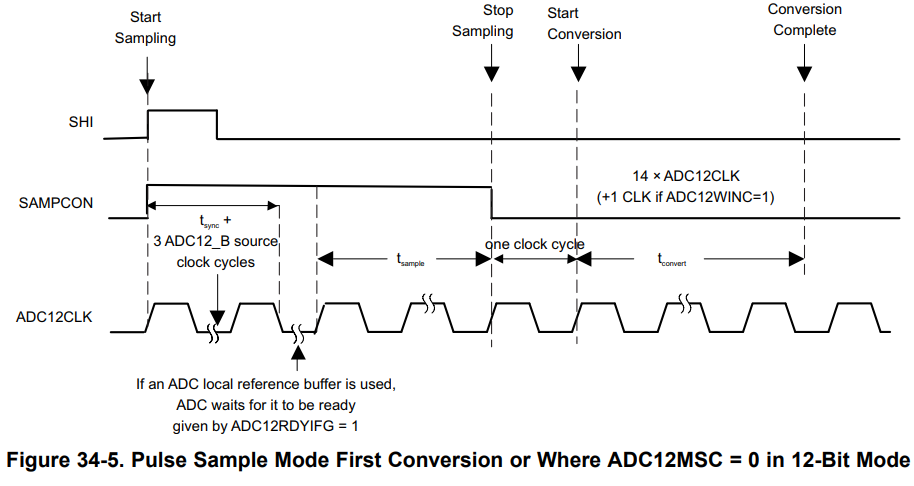 Start Sampling

Stop Sampling

Start Conversion

Conversion Complete

SHI

SAMPCON

14 × ADC12CLK
(+1 CLK if ADC12WINC=1)

$t_{sync}$ +
3 ADC12_B source clock cycles

$t_{sample}$

one clock cycle

$t_{convert}$

ADC12CLK

If an ADC local reference buffer is used, ADC waits for it to be ready given by ADC12RDYIFG = 1

Figure 34-5. Pulse Sample Mode First Conversion or Where ADC12MSC = 0 in 12-Bit Mode