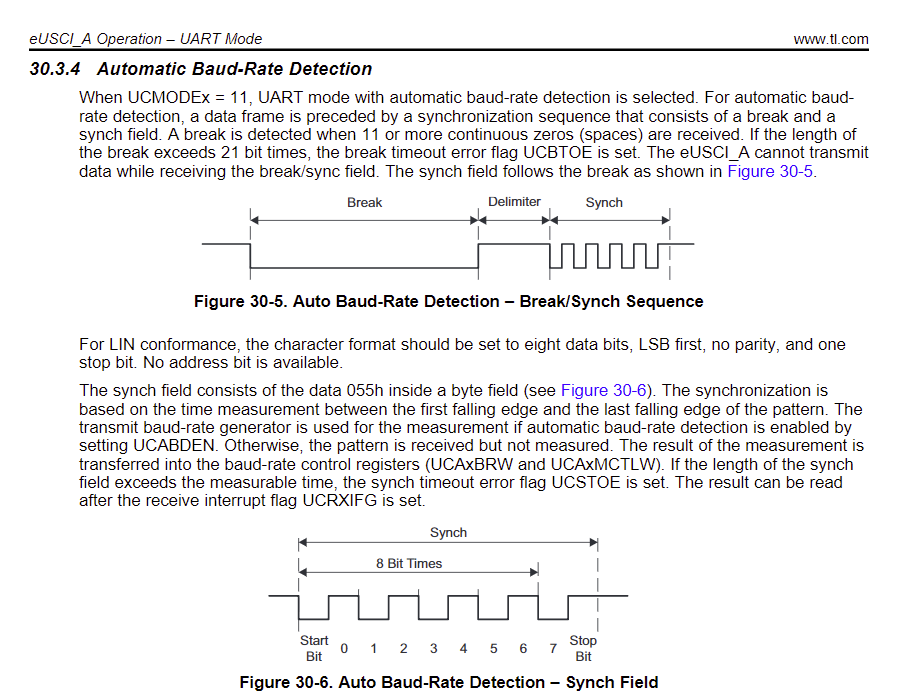 eUSCI_A Operation – UART Mode www.ti.com

30.3.4 Automatic Baud-Rate Detection

When UCMODEx = 11, UART mode with automatic baud-rate detection is selected. For automatic baud-rate detection, a data frame is preceded by a synchronization sequence that consists of a break and a synch field. A break is detected when 11 or more continuous zeros (spaces) are received. If the length of the break exceeds 21 bit times, the break timeout error flag UCBTOE is set. The eUSCI_A cannot transmit data while receiving the break/sync field. The synch field follows the break as shown in Figure 30-5.

Break
Delimiter
Synch

Figure 30-5. Auto Baud-Rate Detection – Break/Synch Sequence

For LIN conformance, the character format should be set to eight data bits, LSB first, no parity, and one stop bit. No address bit is available.

The synch field consists of the data 055h inside a byte field (see Figure 30-6). The synchronization is based on the time measurement between the first falling edge and the last falling edge of the pattern. The transmit baud-rate generator is used for the measurement if automatic baud-rate detection is enabled by setting UCABDEN. Otherwise, the pattern is received but not measured. The result of the measurement is transferred into the baud-rate control registers (UCAxBRW and UCAxMCTLW). If the length of the synch field exceeds the measurable time, the synch timeout error flag UCSTOE is set. The result can be read after the receive interrupt flag UCRXIFG is set.

Synch
8 Bit Times
Start Bit 0 1 2 3 4 5 6 7 Stop Bit

Figure 30-6. Auto Baud-Rate Detection – Synch Field