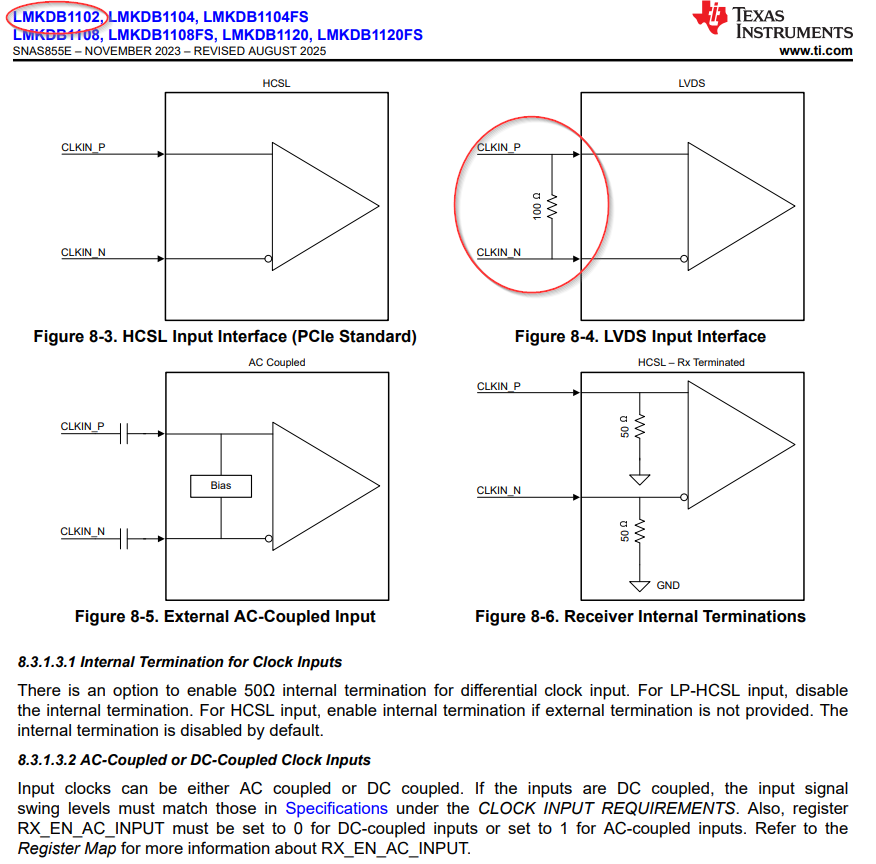 LMKDB1102, LMKDB1104, LMKDB1104FS
LMKDB1108, LMKDB1108FS, LMKDB1120, LMKDB1120FS
SNAS855E – NOVEMBER 2023 – REVISED AUGUST 2025

TEXAS INSTRUMENTS
www.ti.com

HCSL
CLKIN_P
CLKIN_N

Figure 8-3. HCSL Input Interface (PCIe Standard)

LVDS
CLKIN_P
100 Ω
CLKIN_N

Figure 8-4. LVDS Input Interface

AC Coupled
CLKIN_P
Bias
CLKIN_N

Figure 8-5. External AC-Coupled Input

HCSL – Rx Terminated
CLKIN_P
50 Ω
CLKIN_N
50 Ω
GND

Figure 8-6. Receiver Internal Terminations

8.3.1.3.1 Internal Termination for Clock Inputs

There is an option to enable 50Ω internal termination for differential clock input. For LP-HCSL input, disable the internal termination. For HCSL input, enable internal termination if external termination is not provided. The internal termination is disabled by default.

8.3.1.3.2 AC-Coupled or DC-Coupled Clock Inputs

Input clocks can be either AC coupled or DC coupled. If the inputs are DC coupled, the input signal swing levels must match those in Specifications under the CLOCK INPUT REQUIREMENTS. Also, register RX_EN_AC_INPUT must be set to 0 for DC-coupled inputs or set to 1 for AC-coupled inputs. Refer to the Register Map for more information about RX_EN_AC_INPUT.