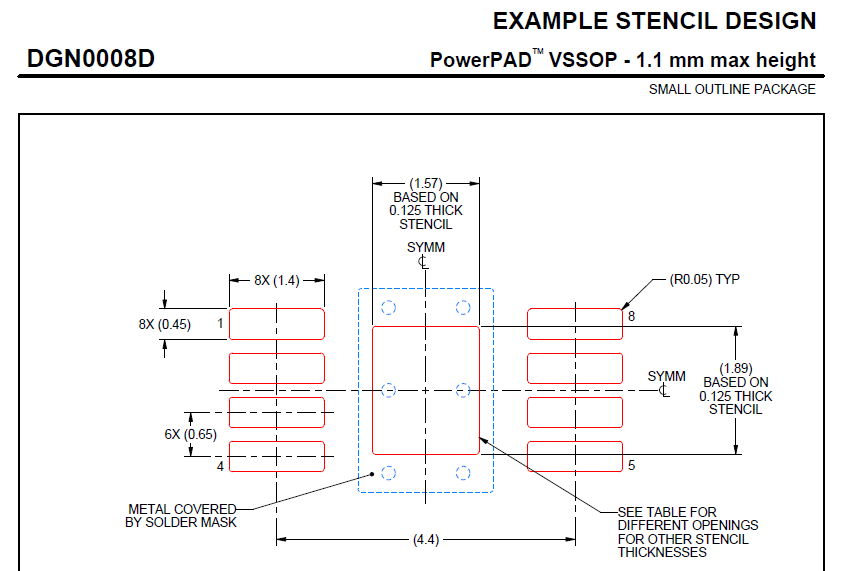 EXAMPLE STENCIL DESIGN

DGN0008D

PowerPAD™ VSSOP - 1.1 mm max height

SMALL OUTLINE PACKAGE

(1.57)
BASED ON
0.125 THICK
STENCIL

SYMM
℄

8X (1.4)

(R0.05) TYP

8X (0.45)

1

8

SYMM
℄

(1.89)
BASED ON
0.125 THICK
STENCIL

6X (0.65)

4

5

METAL COVERED
BY SOLDER MASK

SEE TABLE FOR
DIFFERENT OPENINGS
FOR OTHER STENCIL
THICKNESSES

(4.4)