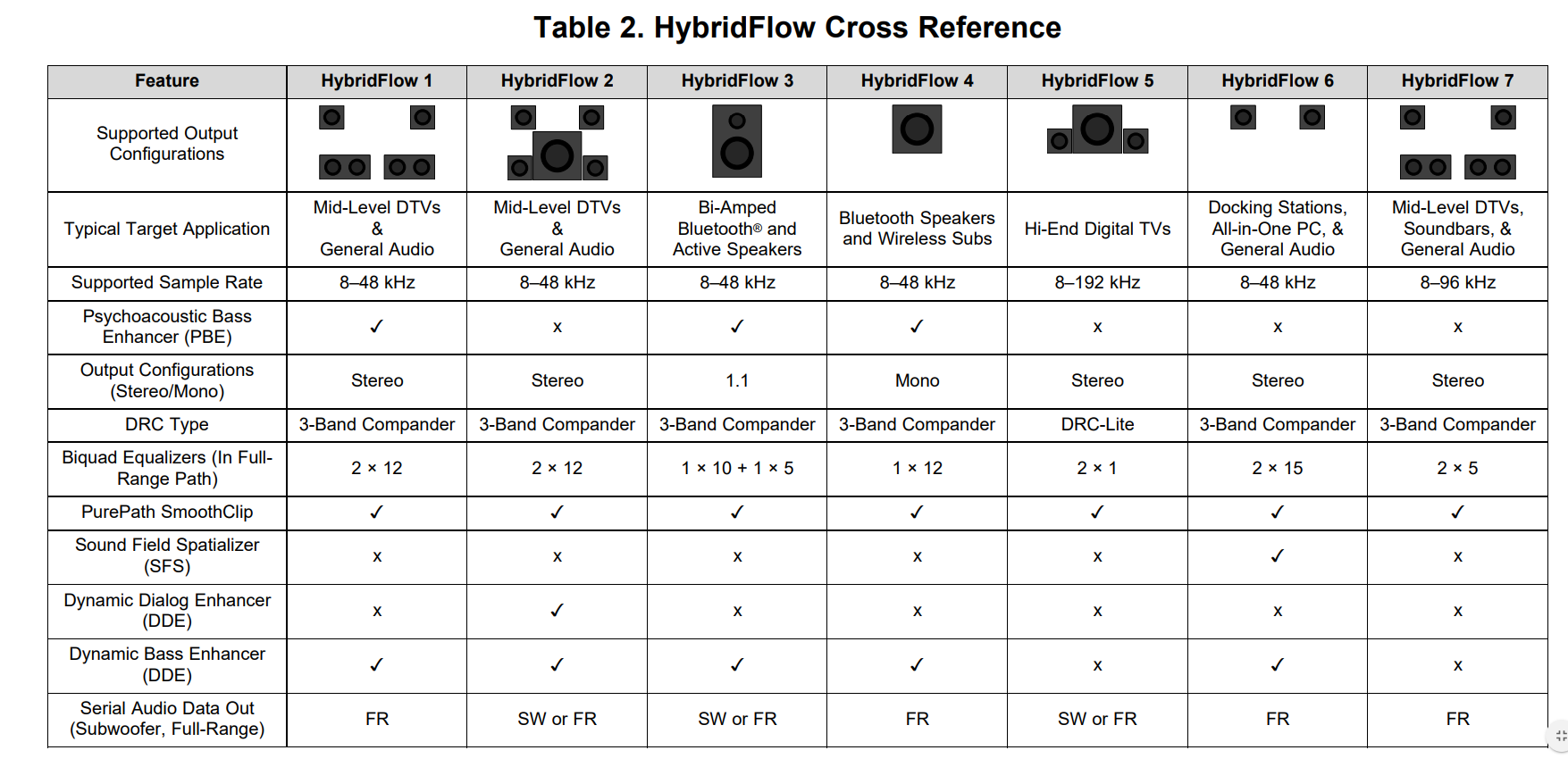 Table 2. HybridFlow Cross Reference

| Feature | HybridFlow 1 | HybridFlow 2 | HybridFlow 3 | HybridFlow 4 | HybridFlow 5 | HybridFlow 6 | HybridFlow 7 |
|---|---|---|---|---|---|---|---|
| Supported Output Configurations | | | | | | | |
| Typical Target Application | Mid-Level DTVs & General Audio | Mid-Level DTVs & General Audio | Bi-Amped Bluetooth® and Active Speakers | Bluetooth Speakers and Wireless Subs | Hi-End Digital TVs | Docking Stations, All-in-One PC, & General Audio | Mid-Level DTVs, Soundbars, & General Audio |
| Supported Sample Rate | 8–48 kHz | 8–48 kHz | 8–48 kHz | 8–48 kHz | 8–192 kHz | 8–48 kHz | 8–96 kHz |
| Psychoacoustic Bass Enhancer (PBE) | ✓ | x | ✓ | ✓ | x | x | x |
| Output Configurations (Stereo/Mono) | Stereo | Stereo | 1.1 | Mono | Stereo | Stereo | Stereo |
| DRC Type | 3-Band Compander | 3-Band Compander | 3-Band Compander | 3-Band Compander | DRC-Lite | 3-Band Compander | 3-Band Compander |
| Biquad Equalizers (In Full-Range Path) | 2 × 12 | 2 × 12 | 1 × 10 + 1 × 5 | 1 × 12 | 2 × 1 | 2 × 15 | 2 × 5 |
| PurePath SmoothClip | ✓ | ✓ | ✓ | ✓ | ✓ | ✓ | ✓ |
| Sound Field Spatializer (SFS) | x | x | x | x | x | ✓ | x |
| Dynamic Dialog Enhancer (DDE) | x | ✓ | x | x | x | x | x |
| Dynamic Bass Enhancer (DDE) | ✓ | ✓ | ✓ | ✓ | x | ✓ | x |
| Serial Audio Data Out (Subwoofer, Full-Range) | FR | SW or FR | SW or FR | FR | SW or FR | FR | FR |