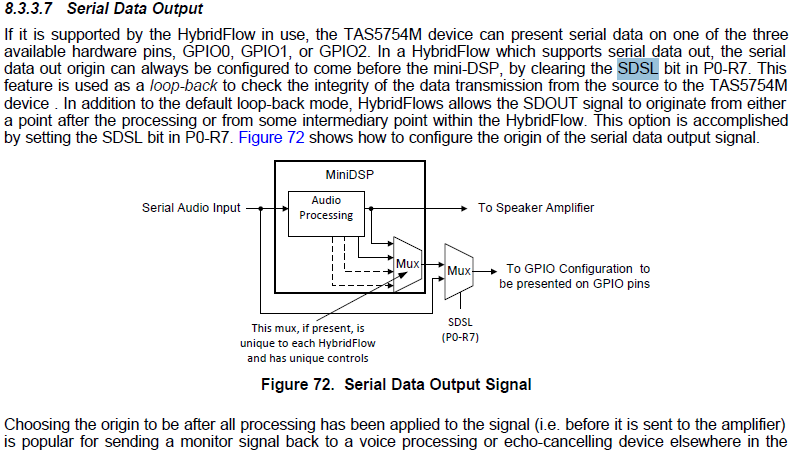 8.3.3.7 Serial Data Output

If it is supported by the HybridFlow in use, the TAS5754M device can present serial data on one of the three available hardware pins, GPIO0, GPIO1, or GPIO2. In a HybridFlow which supports serial data out, the serial data out origin can always be configured to come before the mini-DSP, by clearing the SDSL bit in P0-R7. This feature is used as a loop-back to check the integrity of the data transmission from the source to the TAS5754M device . In addition to the default loop-back mode, HybridFlows allows the SDOUT signal to originate from either a point after the processing or from some intermediary point within the HybridFlow. This option is accomplished by setting the SDSL bit in P0-R7. Figure 72 shows how to configure the origin of the serial data output signal.

MiniDSP
Serial Audio Input
Audio Processing
To Speaker Amplifier
Mux
Mux
To GPIO Configuration to be presented on GPIO pins
This mux, if present, is unique to each HybridFlow and has unique controls
SDSL (P0-R7)

Figure 72. Serial Data Output Signal

Choosing the origin to be after all processing has been applied to the signal (i.e. before it is sent to the amplifier) is popular for sending a monitor signal back to a voice processing or echo-cancelling device elsewhere in the