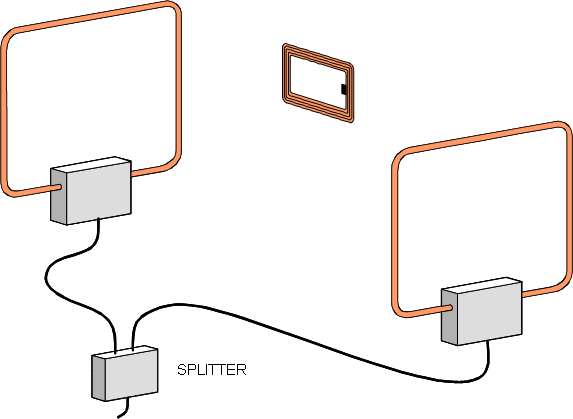 SPLITTER