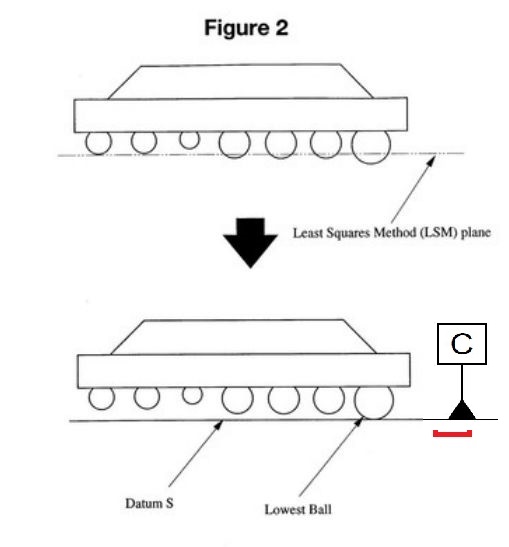 Figure 2

Least Squares Method (LSM) plane

C

Datum S

Lowest Ball