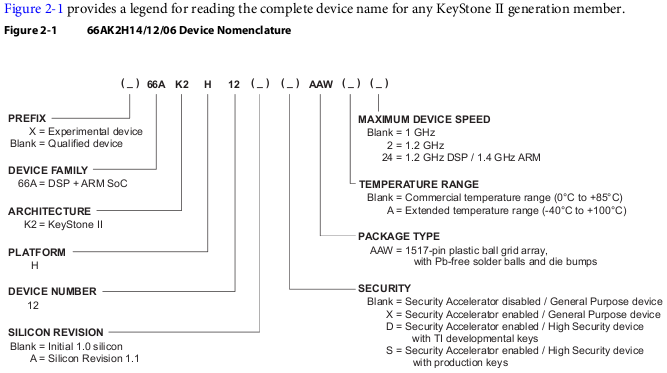 Figure 2-1 provides a legend for reading the complete device name for any KeyStone II generation member.

Figure 2-1 66AK2H14/12/06 Device Nomenclature

( _ ) 66A K2 H 12 ( _ ) ( _ ) AAW ( _ ) ( _ )

PREFIX
X = Experimental device
Blank = Qualified device

DEVICE FAMILY
66A = DSP + ARM SoC

ARCHITECTURE
K2 = KeyStone II

PLATFORM
H

DEVICE NUMBER
12

SILICON REVISION
Blank = Initial 1.0 silicon
A = Silicon Revision 1.1

MAXIMUM DEVICE SPEED
Blank = 1 GHz
2 = 1.2 GHz
24 = 1.2 GHz DSP / 1.4 GHz ARM

TEMPERATURE RANGE
Blank = Commercial temperature range (0°C to +85°C)
A = Extended temperature range (-40°C to +100°C)

PACKAGE TYPE
AAW = 1517-pin plastic ball grid array, with Pb-free solder balls and die bumps

SECURITY
Blank = Security Accelerator disabled / General Purpose device
X = Security Accelerator enabled / General Purpose device
D = Security Accelerator enabled / High Security device with TI developmental keys
S = Security Accelerator enabled / High Security device with production keys