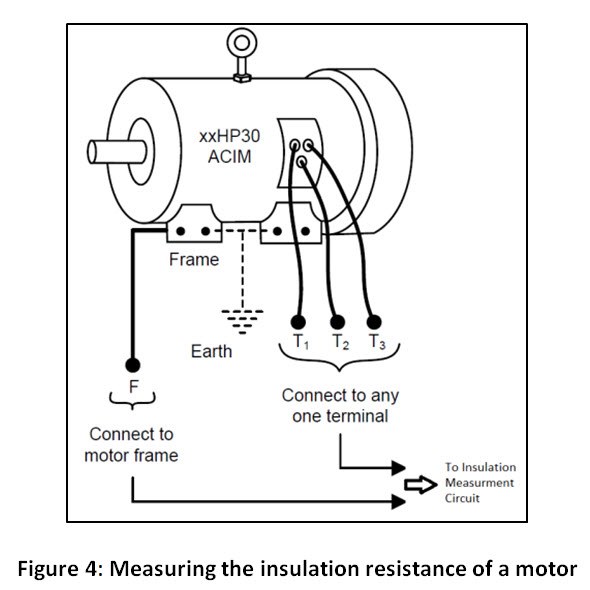 xxHP30
ACIM

Frame

Earth

$T_1$ $T_2$ $T_3$

F

Connect to any one terminal

Connect to motor frame

To Insulation Measurment Circuit

Figure 4: Measuring the insulation resistance of a motor