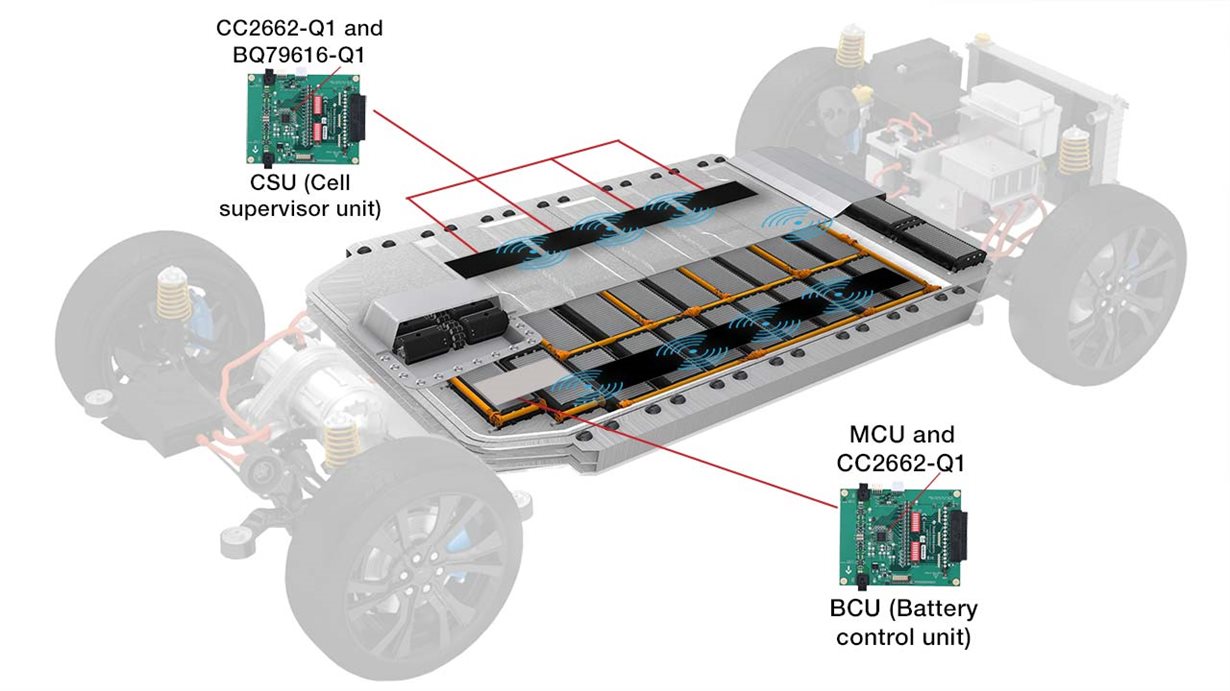 CC2662-Q1 and BQ79616-Q1

CSU (Cell supervisor unit)

MCU and CC2662-Q1

BCU (Battery control unit)