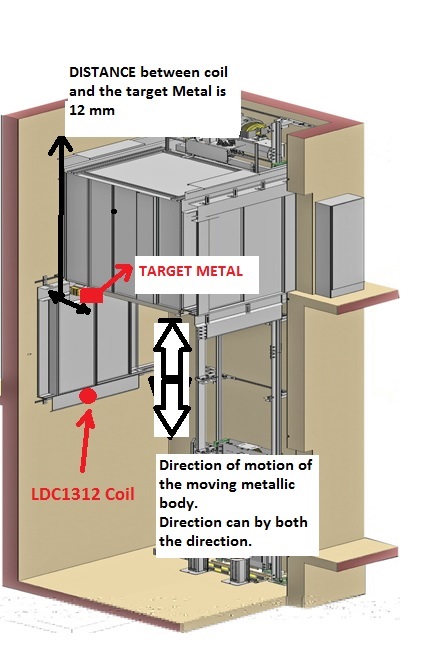 DISTANCE between coil and the target Metal is 12 mm

TARGET METAL

LDC1312 Coil

Direction of motion of the moving metallic body.
Direction can by both the direction.