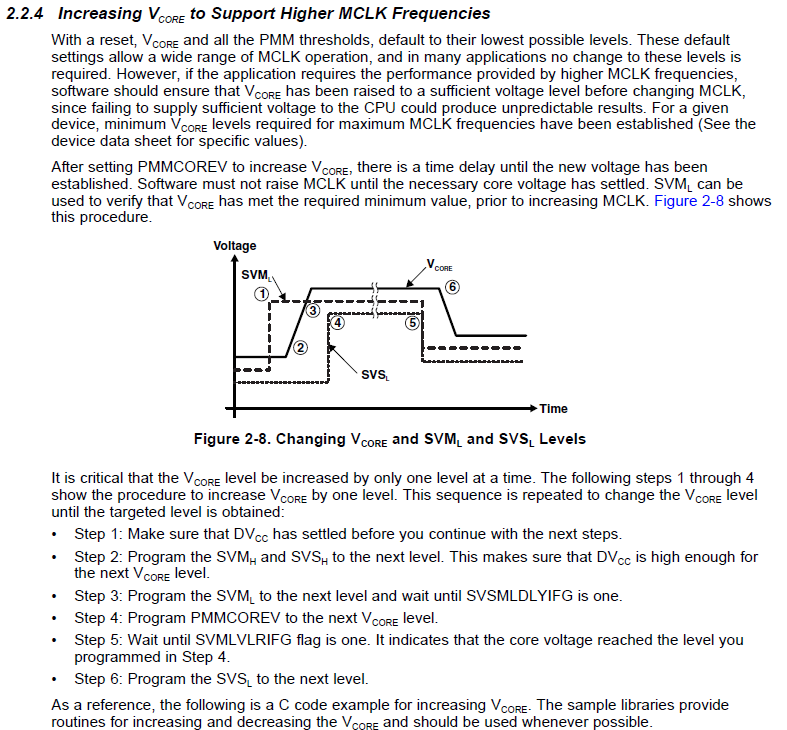 2.2.4 Increasing $V_{CORE}$ to Support Higher MCLK Frequencies

With a reset, $V_{CORE}$ and all the PMM thresholds, default to their lowest possible levels. These default settings allow a wide range of MCLK operation, and in many applications no change to these levels is required. However, if the application requires the performance provided by higher MCLK frequencies, software should ensure that $V_{CORE}$ has been raised to a sufficient voltage level before changing MCLK, since failing to supply sufficient voltage to the CPU could produce unpredictable results. For a given device, minimum $V_{CORE}$ levels required for maximum MCLK frequencies have been established (See the device data sheet for specific values).

After setting PMMCOREV to increase $V_{CORE}$, there is a time delay until the new voltage has been established. Software must not raise MCLK until the necessary core voltage has settled. $SVM_L$ can be used to verify that $V_{CORE}$ has met the required minimum value, prior to increasing MCLK. Figure 2-8 shows this procedure.

Voltage
$SVM_L$
$V_{CORE}$
1
2
3
4
5
6
$SVS_L$
Time

Figure 2-8. Changing $V_{CORE}$ and $SVM_L$ and $SVS_L$ Levels

It is critical that the $V_{CORE}$ level be increased by only one level at a time. The following steps 1 through 4 show the procedure to increase $V_{CORE}$ by one level. This sequence is repeated to change the $V_{CORE}$ level until the targeted level is obtained:

• Step 1: Make sure that $DV_{CC}$ has settled before you continue with the next steps.
• Step 2: Program the $SVM_H$ and $SVS_H$ to the next level. This makes sure that $DV_{CC}$ is high enough for the next $V_{CORE}$ level.
• Step 3: Program the $SVM_L$ to the next level and wait until SVSMLDLYIFG is one.
• Step 4: Program PMMCOREV to the next $V_{CORE}$ level.
• Step 5: Wait until SVMLVLRIFG flag is one. It indicates that the core voltage reached the level you programmed in Step 4.
• Step 6: Program the $SVS_L$ to the next level.

As a reference, the following is a C code example for increasing $V_{CORE}$. The sample libraries provide routines for increasing and decreasing the $V_{CORE}$ and should be used whenever possible.