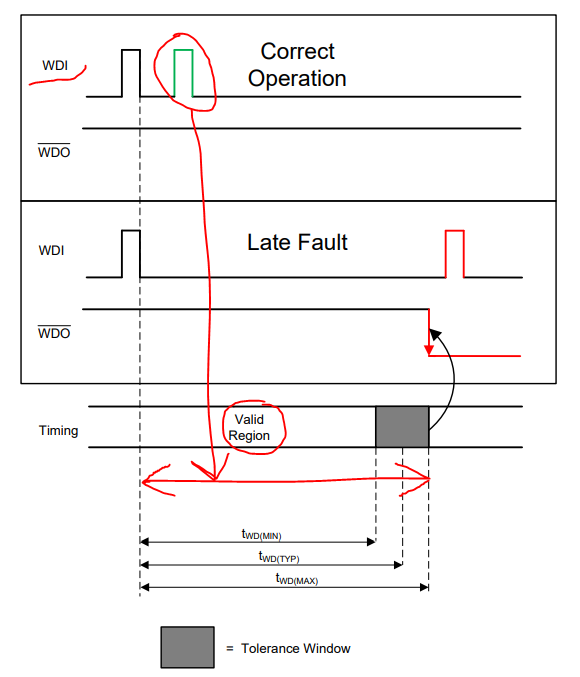 WDI

Correct Operation

$\overline{WDO}$

WDI

Late Fault

$\overline{WDO}$

Timing

Valid Region

$t_{WD(MIN)}$

$t_{WD(TYP)}$

$t_{WD(MAX)}$

= Tolerance Window