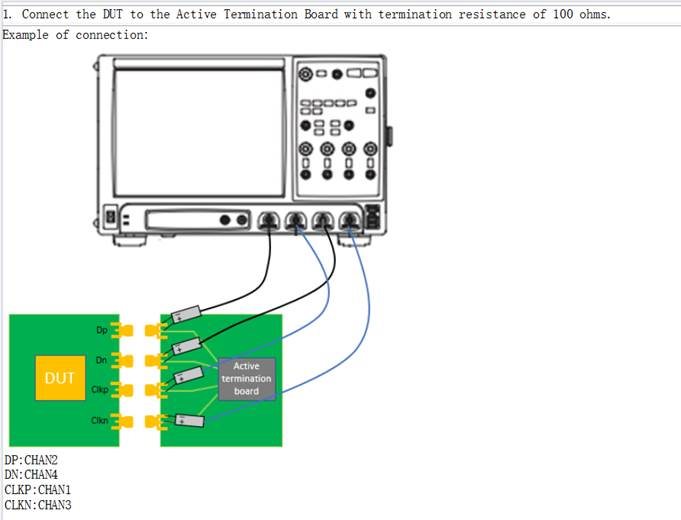 1. Connect the DUT to the Active Termination Board with termination resistance of 100 ohms.
Example of connection:

Dp
Dn
Clkp
Clkn
DUT
Active termination board

DP:CHAN2
DN:CHAN4
CLKP:CHAN1
CLKN:CHAN3