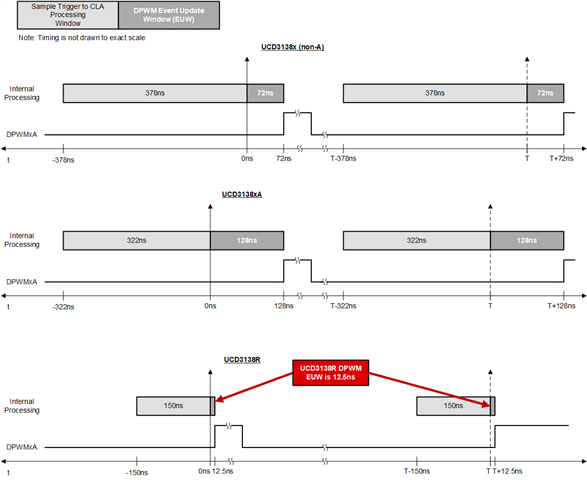 Sample Trigger to CLA Processing Window

DPWM Event Update Window (EUW)

Note: Timing is not drawn to exact scale

UCD3138x (non-A)

Internal Processing

378ns

72ns

378ns

72ns

DPWMxA

t

-378ns

0ns

72ns

T-378ns

T

T+72ns

UCD3138xA

Internal Processing

322ns

128ns

322ns

128ns

DPWMxA

t

-322ns

0ns

128ns

T-322ns

T

T+128ns

UCD3138R

UCD3138R DPWM EUW is 12.5ns

Internal Processing

150ns

150ns

DPWMxA

t

-150ns

0ns 12.5ns

T-150ns

T T+12.5ns