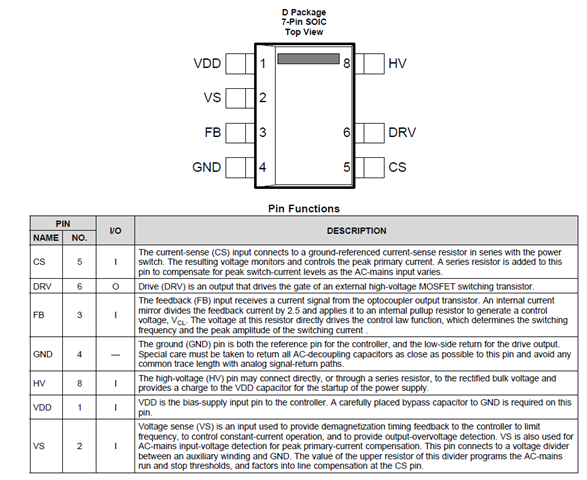 D Package
7-Pin SOIC
Top View

VDD 1
VS 2
FB 3
GND 4
8 HV
6 DRV
5 CS

Pin Functions

| PIN NAME | PIN NO. | I/O | DESCRIPTION |
|---|---|---|---|
| CS | 5 | I | The current-sense (CS) input connects to a ground-referenced current-sense resistor in series with the power switch. The resulting voltage monitors and controls the peak primary current. A series resistor is added to this pin to compensate for peak switch-current levels as the AC-mains input varies. |
| DRV | 6 | O | Drive (DRV) is an output that drives the gate of an external high-voltage MOSFET switching transistor. |
| FB | 3 | I | The feedback (FB) input receives a current signal from the optocoupler output transistor. An internal current mirror divides the feedback current by 2.5 and applies it to an internal pullup resistor to generate a control voltage, $V_{CL}$. The voltage at this resistor directly drives the control law function, which determines the switching frequency and the peak amplitude of the switching current . |
| GND | 4 | — | The ground (GND) pin is both the reference pin for the controller, and the low-side return for the drive output. Special care must be taken to return all AC-decoupling capacitors as close as possible to this pin and avoid any common trace length with analog signal-return paths. |
| HV | 8 | I | The high-voltage (HV) pin may connect directly, or through a series resistor, to the rectified bulk voltage and provides a charge to the VDD capacitor for the startup of the power supply. |
| VDD | 1 | I | VDD is the bias-supply input pin to the controller. A carefully placed bypass capacitor to GND is required on this pin. |
| VS | 2 | I | Voltage sense (VS) is an input used to provide demagnetization timing feedback to the controller to limit frequency, to control constant-current operation, and to provide output-overvoltage detection. VS is also used for AC-mains input-voltage detection for peak primary-current compensation. This pin connects to a voltage divider between an auxiliary winding and GND. The value of the upper resistor of this divider programs the AC-mains run and stop thresholds, and factors into line compensation at the CS pin. |