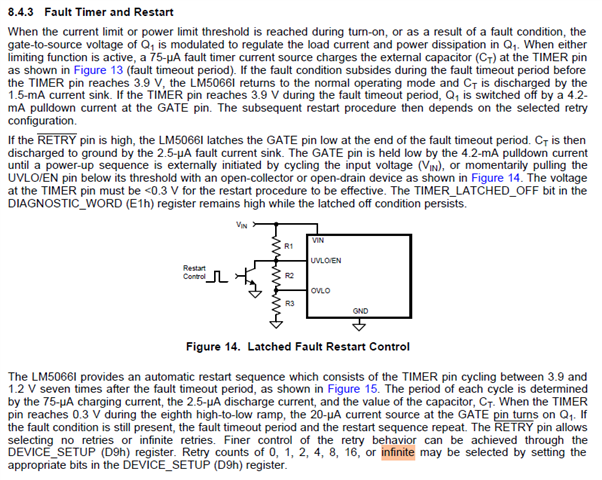 8.4.3 Fault Timer and Restart

When the current limit or power limit threshold is reached during turn-on, or as a result of a fault condition, the gate-to-source voltage of $Q_1$ is modulated to regulate the load current and power dissipation in $Q_1$. When either limiting function is active, a 75-µA fault timer current source charges the external capacitor ($C_T$) at the TIMER pin as shown in Figure 13 (fault timeout period). If the fault condition subsides during the fault timeout period before the TIMER pin reaches 3.9 V, the LM5066I returns to the normal operating mode and $C_T$ is discharged by the 1.5-mA current sink. If the TIMER pin reaches 3.9 V during the fault timeout period, $Q_1$ is switched off by a 4.2-mA pulldown current at the GATE pin. The subsequent restart procedure then depends on the selected retry configuration.

If the $\overline{RETRY}$ pin is high, the LM5066I latches the GATE pin low at the end of the fault timeout period. $C_T$ is then discharged to ground by the 2.5-µA fault current sink. The GATE pin is held low by the 4.2-mA pulldown current until a power-up sequence is externally initiated by cycling the input voltage ($V_{IN}$), or momentarily pulling the UVLO/EN pin below its threshold with an open-collector or open-drain device as shown in Figure 14. The voltage at the TIMER pin must be <0.3 V for the restart procedure to be effective. The TIMER_LATCHED_OFF bit in the DIAGNOSTIC_WORD (E1h) register remains high while the latched off condition persists.

$V_{IN}$
R1
R2
R3
Restart Control
VIN
UVLO/EN
OVLO
GND

Figure 14. Latched Fault Restart Control

The LM5066I provides an automatic restart sequence which consists of the TIMER pin cycling between 3.9 and 1.2 V seven times after the fault timeout period, as shown in Figure 15. The period of each cycle is determined by the 75-µA charging current, the 2.5-µA discharge current, and the value of the capacitor, $C_T$. When the TIMER pin reaches 0.3 V during the eighth high-to-low ramp, the 20-µA current source at the GATE pin turns on $Q_1$. If the fault condition is still present, the fault timeout period and the restart sequence repeat. The $\overline{RETRY}$ pin allows selecting no retries or infinite retries. Finer control of the retry behavior can be achieved through the DEVICE_SETUP (D9h) register. Retry counts of 0, 1, 2, 4, 8, 16, or infinite may be selected by setting the appropriate bits in the DEVICE_SETUP (D9h) register.