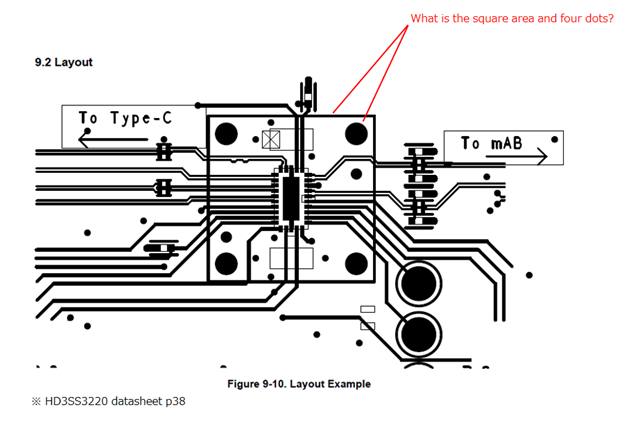 What is the square area and four dots?

9.2 Layout

To Type-C

To mAB

Figure 9-10. Layout Example

※ HD3SS3220 datasheet p38