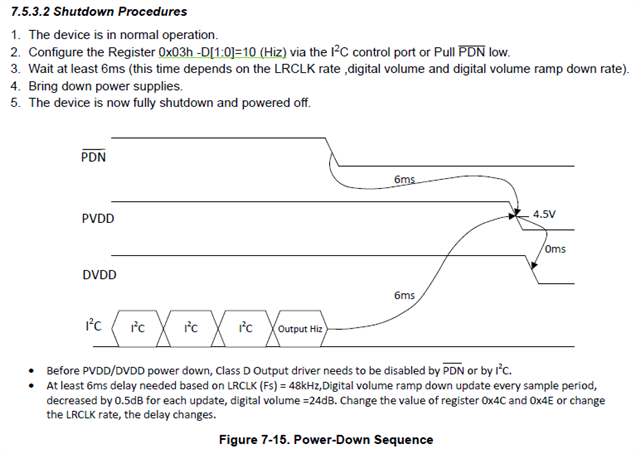 7.5.3.2 Shutdown Procedures

1. The device is in normal operation.
2. Configure the Register 0x03h -D[1:0]=10 (Hiz) via the $I^2C$ control port or Pull $\overline{PDN}$ low.
3. Wait at least 6ms (this time depends on the LRCLK rate ,digital volume and digital volume ramp down rate).
4. Bring down power supplies.
5. The device is now fully shutdown and powered off.

$\overline{PDN}$

6ms

PVDD

4.5V

0ms

DVDD

6ms

$I^2C$ $I^2C$ $I^2C$ $I^2C$ Output Hiz

• Before PVDD/DVDD power down, Class D Output driver needs to be disabled by $\overline{PDN}$ or by $I^2C$.
• At least 6ms delay needed based on LRCLK (Fs) = 48kHz,Digital volume ramp down update every sample period, decreased by 0.5dB for each update, digital volume =24dB. Change the value of register 0x4C and 0x4E or change the LRCLK rate, the delay changes.

Figure 7-15. Power-Down Sequence