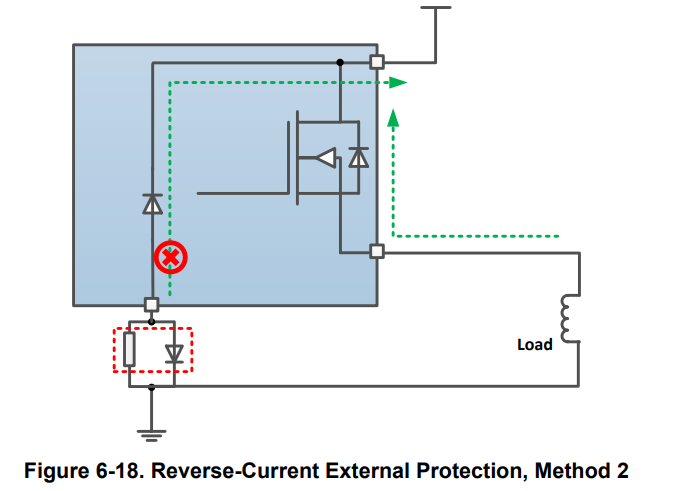 Load

Figure 6-18. Reverse-Current External Protection, Method 2