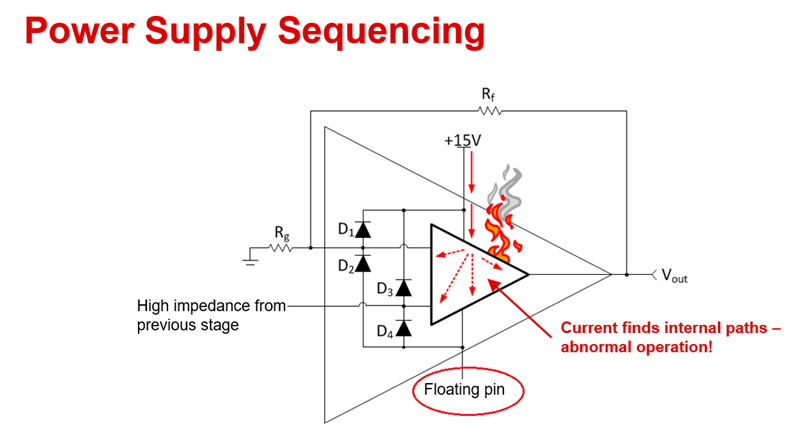 Power Supply Sequencing

$R_f$

+15V

$R_g$

$D_1$

$D_2$

$D_3$

$D_4$

$V_{out}$

High impedance from previous stage

Current finds internal paths – abnormal operation!

Floating pin