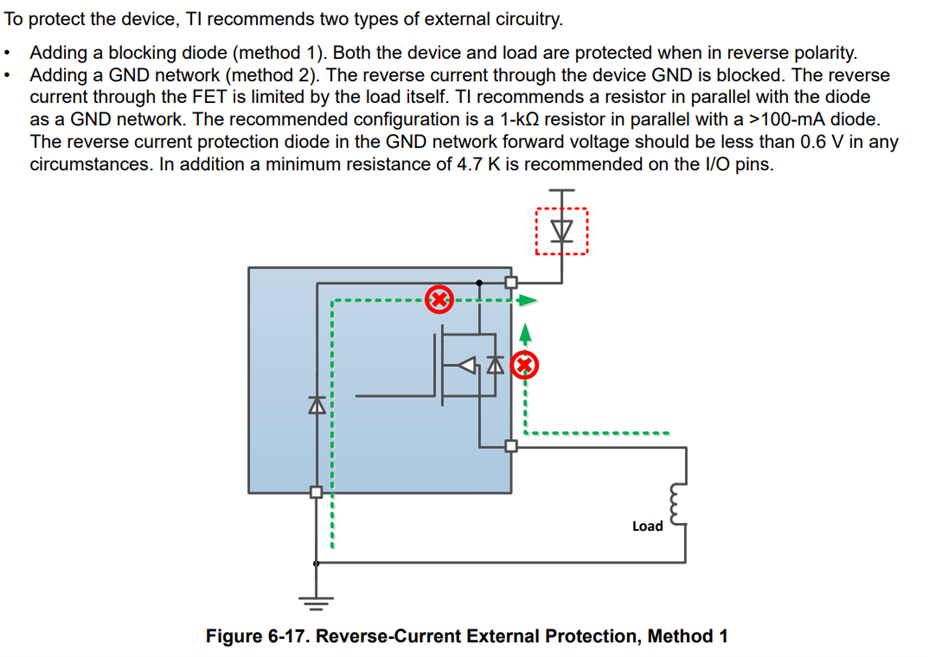 To protect the device, TI recommends two types of external circuitry.

• Adding a blocking diode (method 1). Both the device and load are protected when in reverse polarity.
• Adding a GND network (method 2). The reverse current through the device GND is blocked. The reverse current through the FET is limited by the load itself. TI recommends a resistor in parallel with the diode as a GND network. The recommended configuration is a 1-kΩ resistor in parallel with a >100-mA diode. The reverse current protection diode in the GND network forward voltage should be less than 0.6 V in any circumstances. In addition a minimum resistance of 4.7 K is recommended on the I/O pins.

Load

Figure 6-17. Reverse-Current External Protection, Method 1