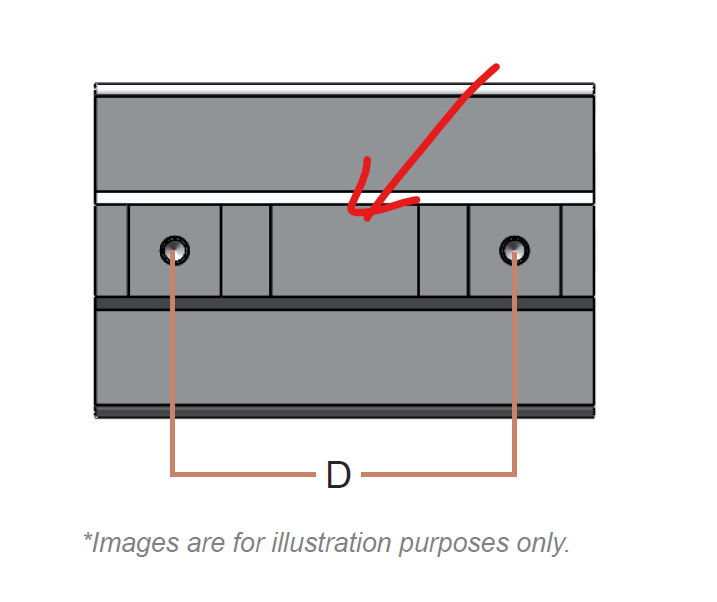 D

*Images are for illustration purposes only.